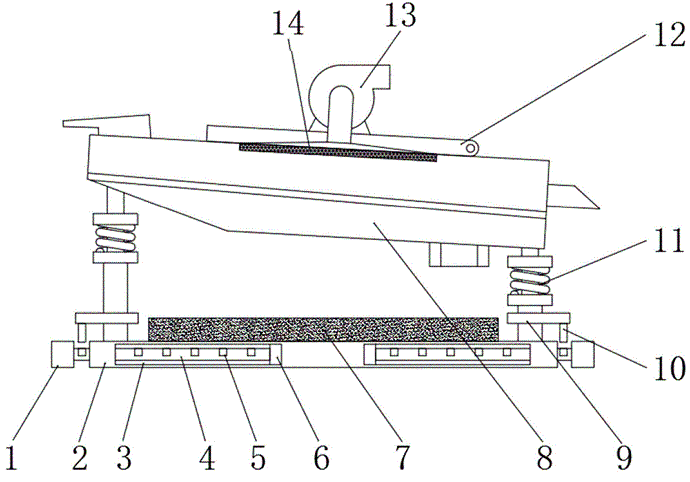 14
13
12
11
10
1
2
3
4
5
6
7
8
9